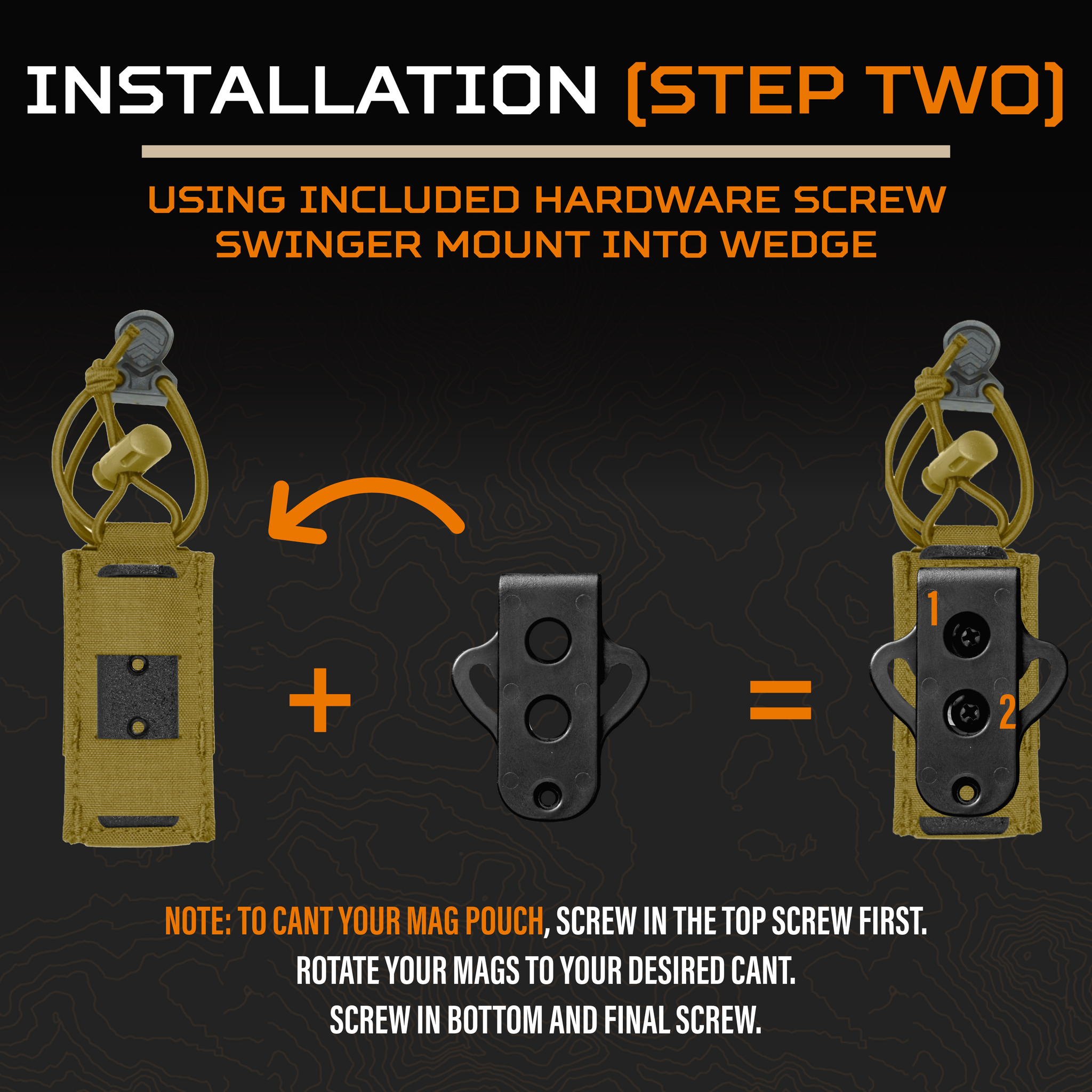 INSTALLATION (STEP TWO)

USING INCLUDED HARDWARE SCREW SWINGER MOUNT INTO WEDGE

+

=

1

2

NOTE: TO CANT YOUR MAG POUCH, SCREW IN THE TOP SCREW FIRST.
ROTATE YOUR MAGS TO YOUR DESIRED CANT.
SCREW IN BOTTOM AND FINAL SCREW.